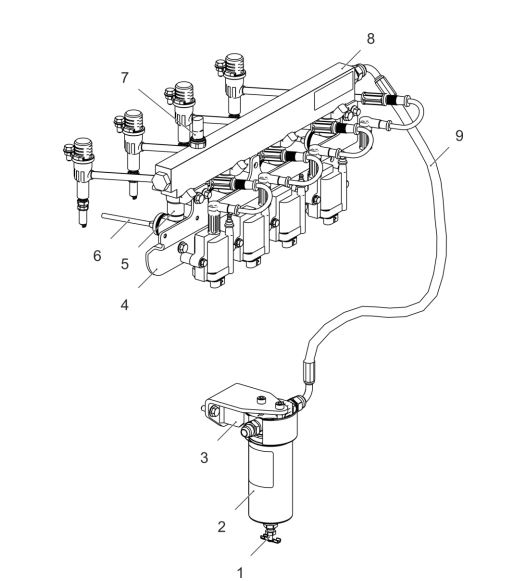 8
7
9
6
5
4
3
2
1